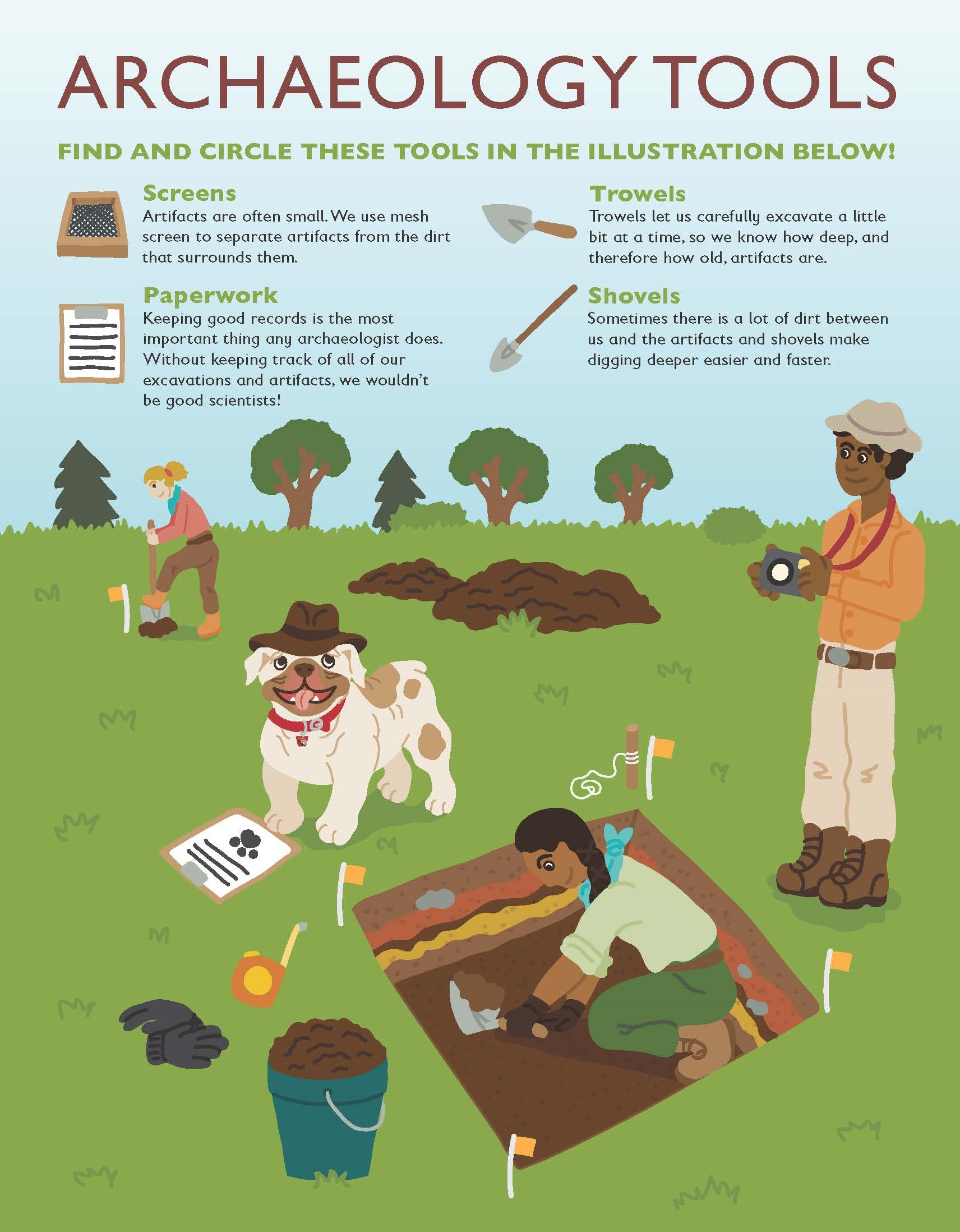 ARCHAEOLOGY TOOLS

FIND AND CIRCLE THESE TOOLS IN THE ILLUSTRATION BELOW!

Screens
Artifacts are often small. We use mesh screen to separate artifacts from the dirt that surrounds them.

Paperwork
Keeping good records is the most important thing any archaeologist does. Without keeping track of all of our excavations and artifacts, we wouldn't be good scientists!

Trowels
Trowels let us carefully excavate a little bit at a time, so we know how deep, and therefore how old, artifacts are.

Shovels
Sometimes there is a lot of dirt between us and the artifacts and shovels make digging deeper easier and faster.